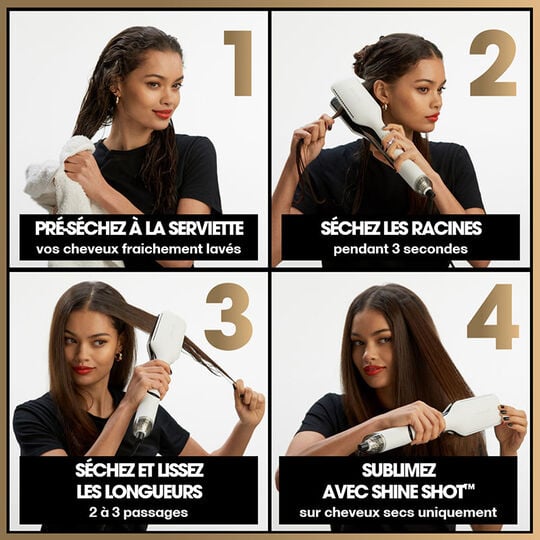 1

PRÉ-SÉCHEZ À LA SERVIETTE
vos cheveux fraichement lavés

2

SÉCHEZ LES RACINES
pendant 3 secondes

3

SÉCHEZ ET LISSEZ LES LONGUEURS
2 à 3 passages

4

SUBLIMEZ AVEC SHINE SHOT™
sur cheveux secs uniquement